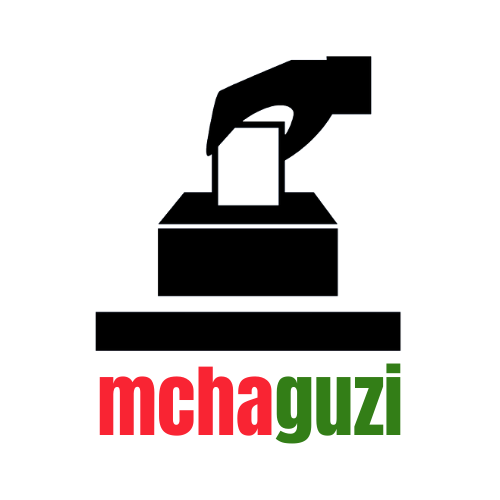 mchaguzi