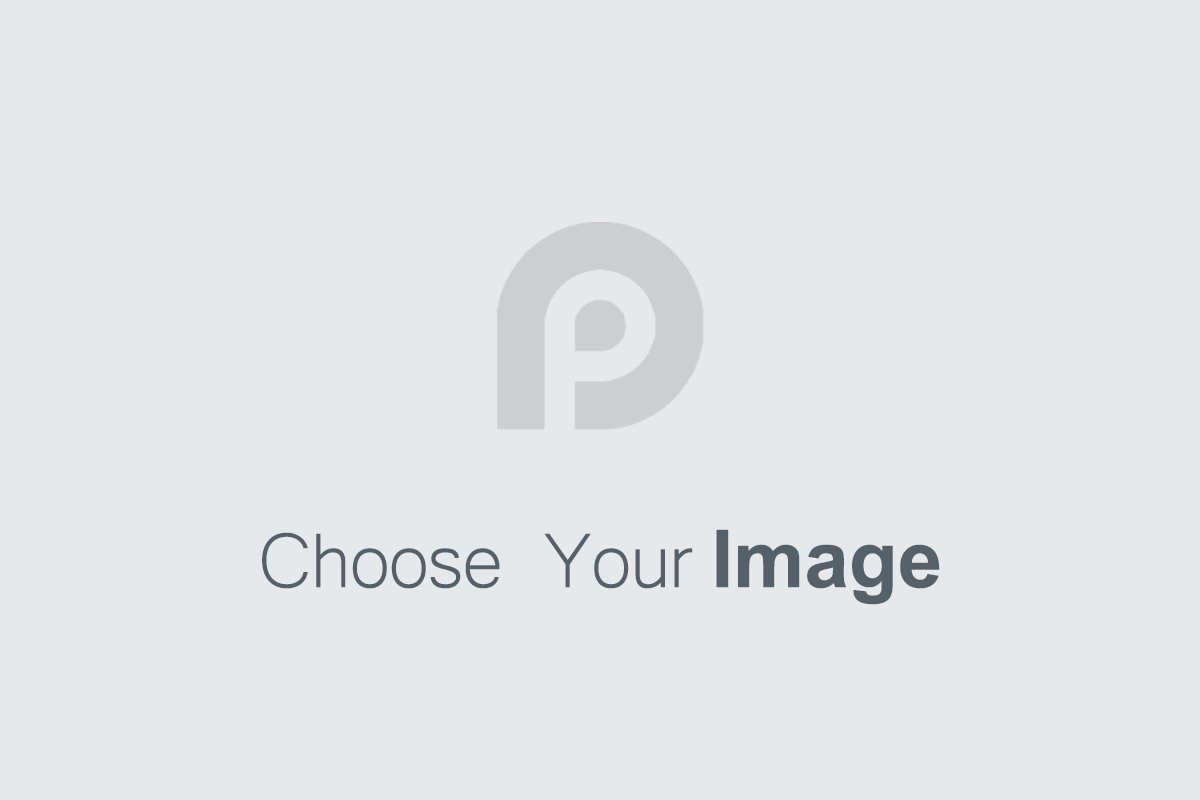 Choose Your Image